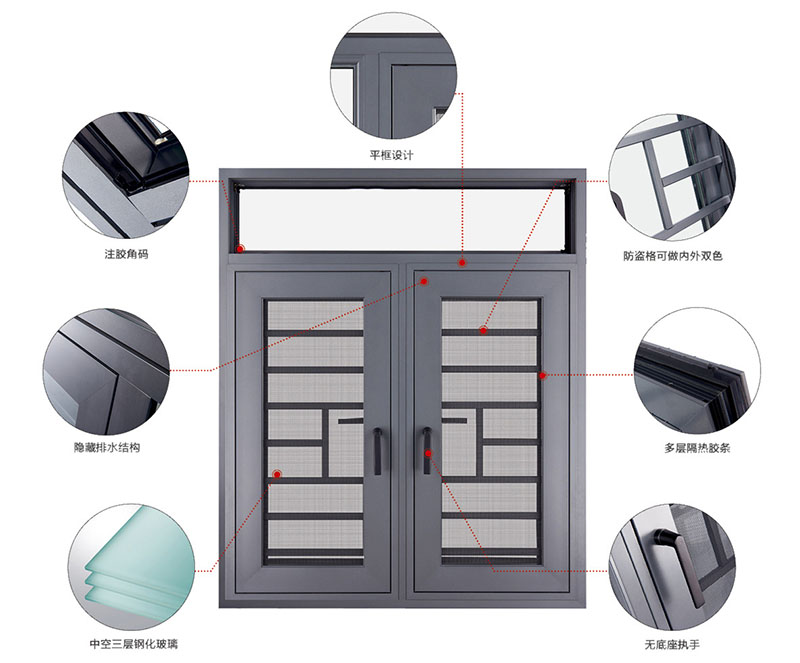 平框设计

注胶角码

防盗格可做内外双色

隐藏排水结构

多层隔热胶条

中空三层钢化玻璃

无底座执手